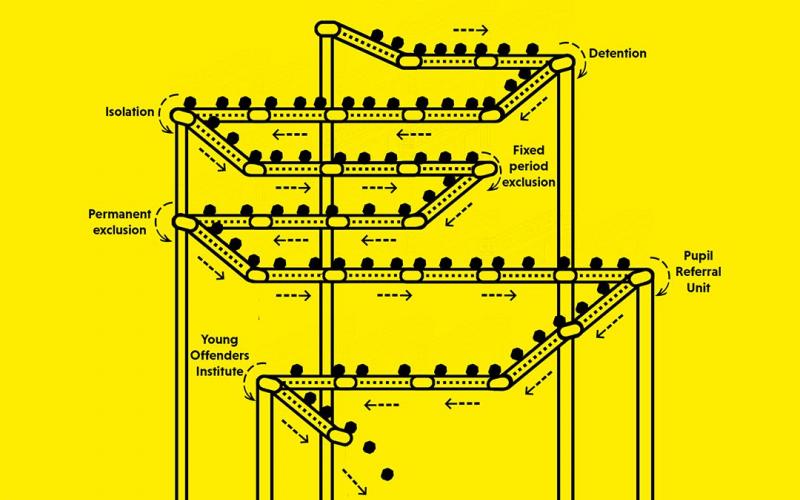 Detention

Isolation

Fixed period exclusion

Permanent exclusion

Pupil Referral Unit

Young Offenders Institute